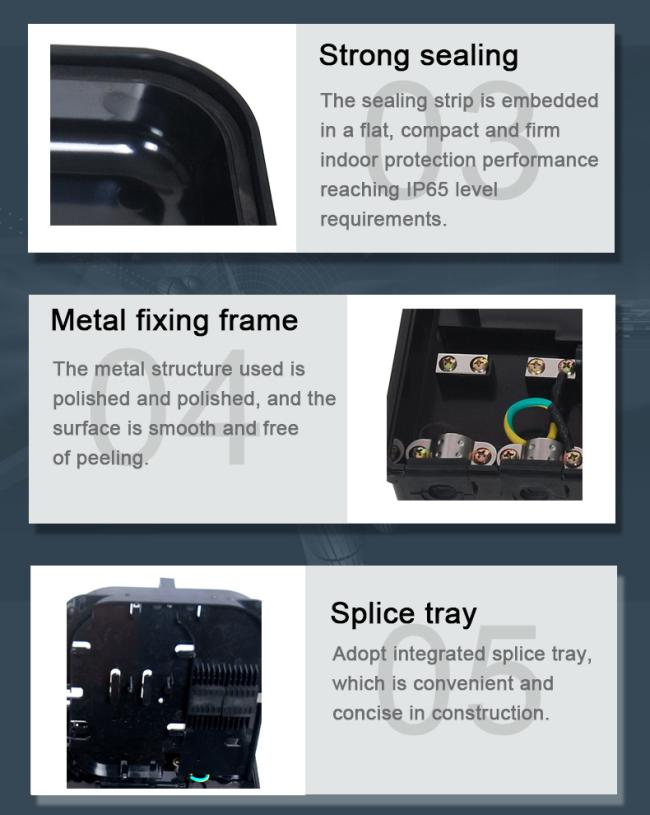 Strong sealing

03

The sealing strip is embedded in a flat, compact and firm indoor protection performance reaching IP65 level requirements.

Metal fixing frame

04

The metal structure used is polished and polished, and the surface is smooth and free of peeling.

Splice tray

05

Adopt integrated splice tray, which is convenient and concise in construction.