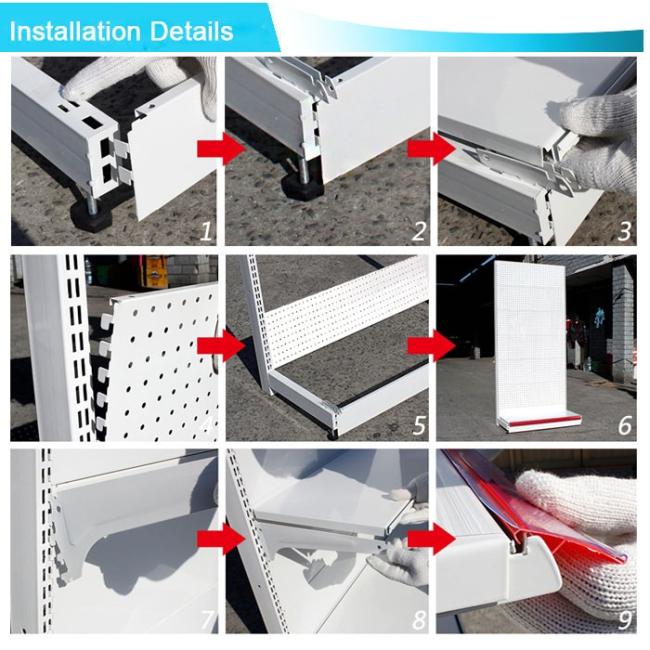 Installation Details

1

2

3

4

5

6

7

8

9