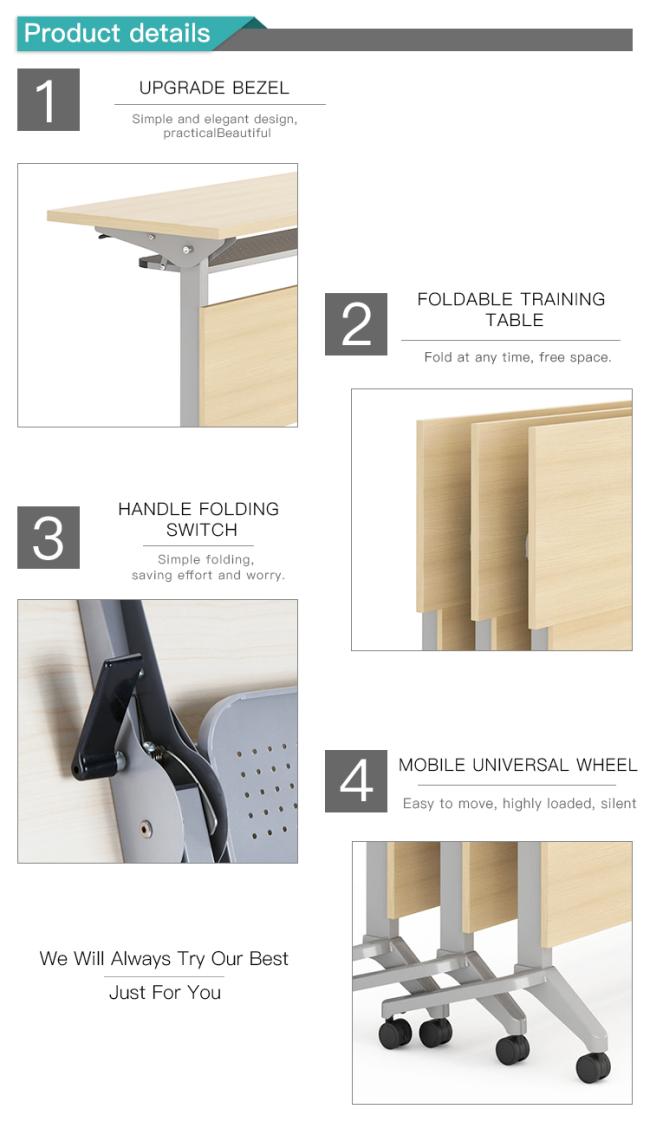 Product details

1

UPGRADE BEZEL

Simple and elegant design, practicalBeautiful

2

FOLDABLE TRAINING TABLE

Fold at any time, free space.

3

HANDLE FOLDING SWITCH

Simple folding, saving effort and worry.

4

MOBILE UNIVERSAL WHEEL

Easy to move, highly loaded, silent

We Will Always Try Our Best

Just For You