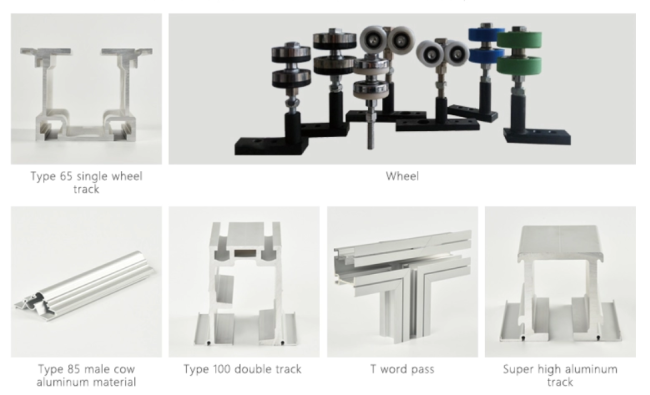 Type 65 single wheel track

Wheel

Type 85 male cow aluminum material

Type 100 double track

T word pass

Super high aluminum track