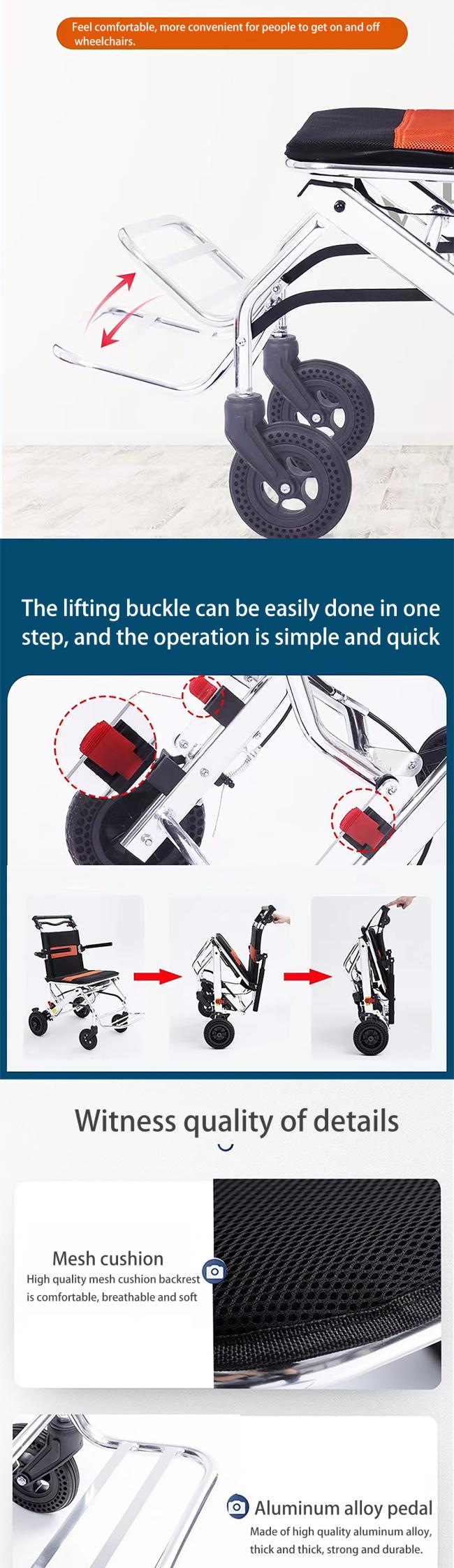 Feel comfortable, more convenient for people to get on and off wheelchairs.

The lifting buckle can be easily done in one step, and the operation is simple and quick

Witness quality of details

Mesh cushion
High quality mesh cushion backrest is comfortable, breathable and soft

Aluminum alloy pedal
Made of high quality aluminum alloy, thick and thick, strong and durable.