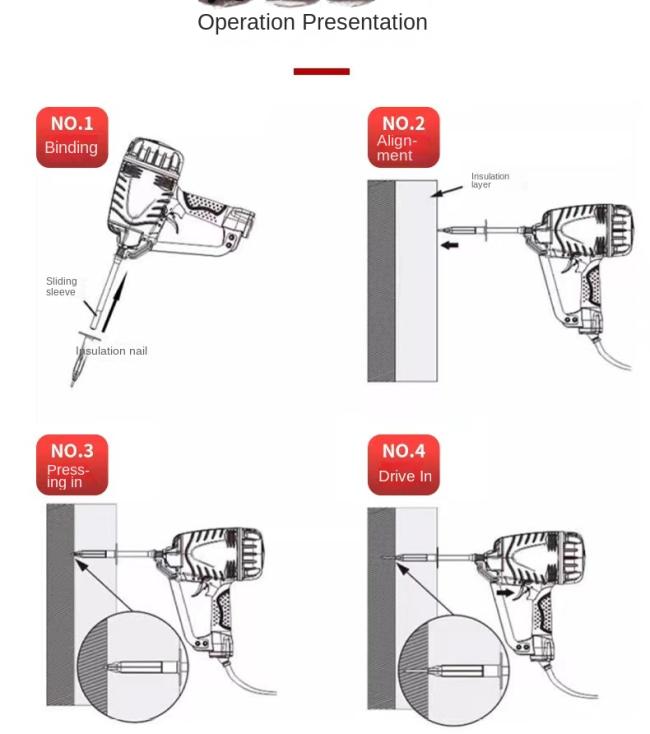 Operation Presentation

NO.1
Binding

Sliding sleeve

Insulation nail

NO.2
Alignment

Insulation layer

NO.3
Pressing in

NO.4
Drive In