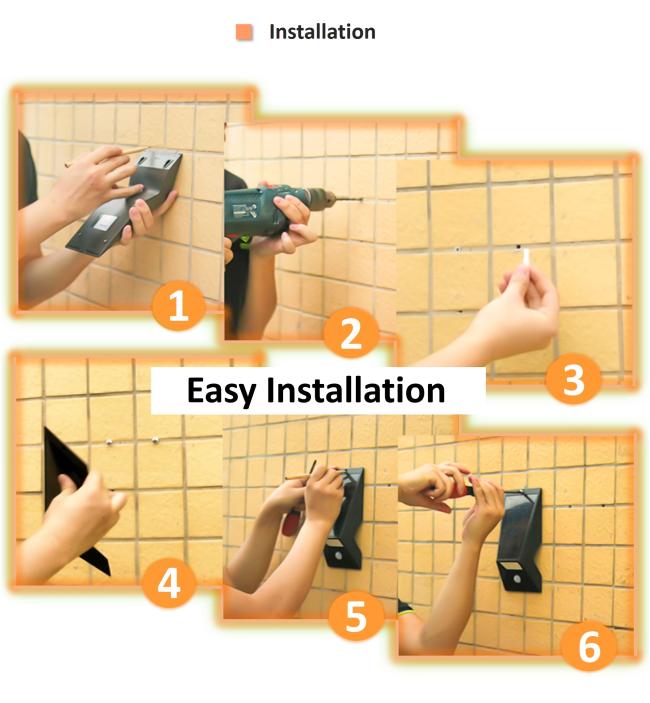 Installation

1

2

3

Easy Installation

4

5

6