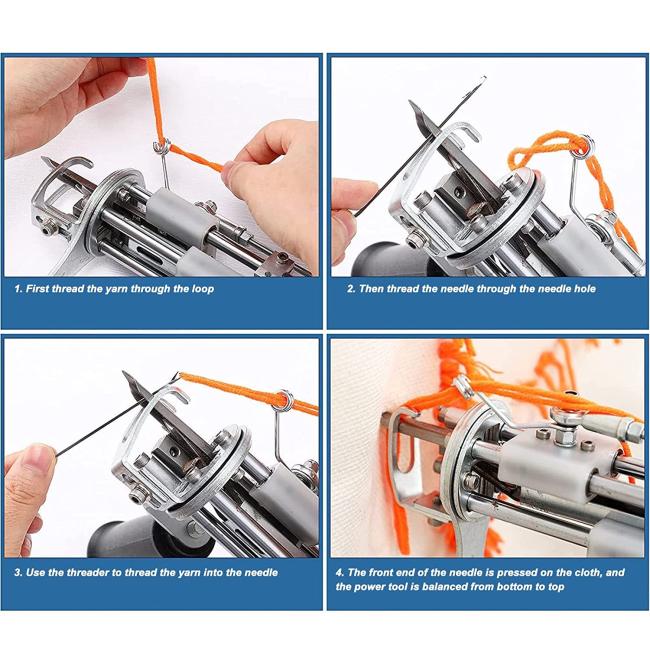 1. First thread the yarn through the loop

2. Then thread the needle through the needle hole

3. Use the threader to thread the yarn into the needle

4. The front end of the needle is pressed on the cloth, and the power tool is balanced from bottom to top