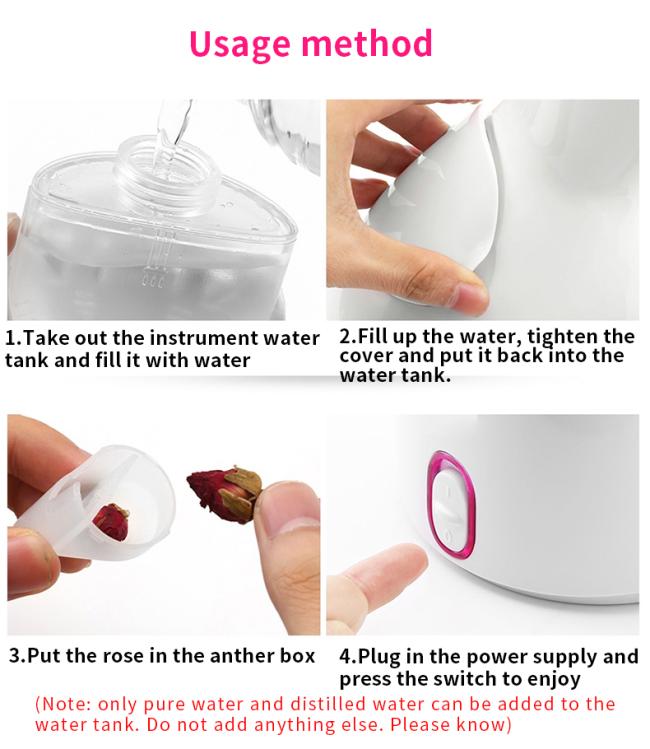 Usage method

1.Take out the instrument water tank and fill it with water

2.Fill up the water, tighten the cover and put it back into the water tank.

3.Put the rose in the anther box

4.Plug in the power supply and press the switch to enjoy

(Note: only pure water and distilled water can be added to the water tank. Do not add anything else. Please know)