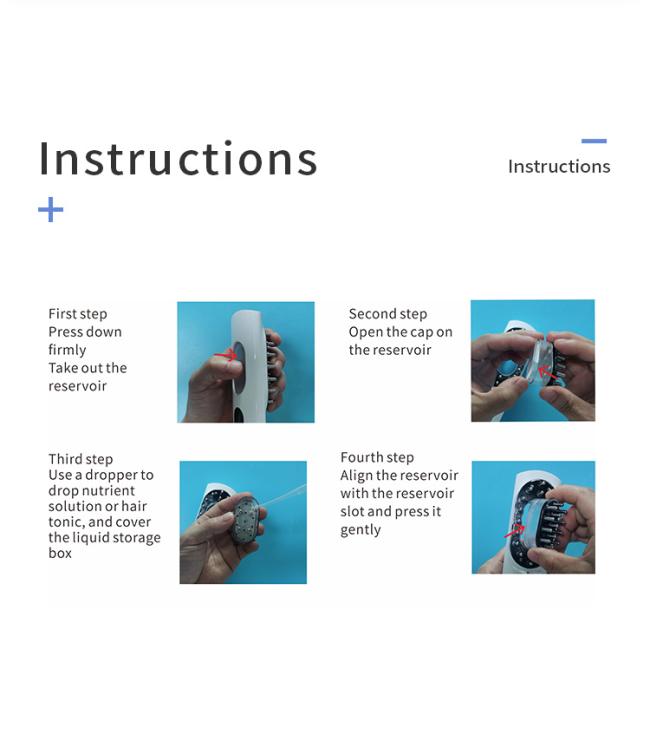 Instructions

Instructions

First step
Press down firmly
Take out the reservoir

Second step
Open the cap on the reservoir

Third step
Use a dropper to drop nutrient solution or hair tonic, and cover the liquid storage box

Fourth step
Align the reservoir with the reservoir slot and press it gently