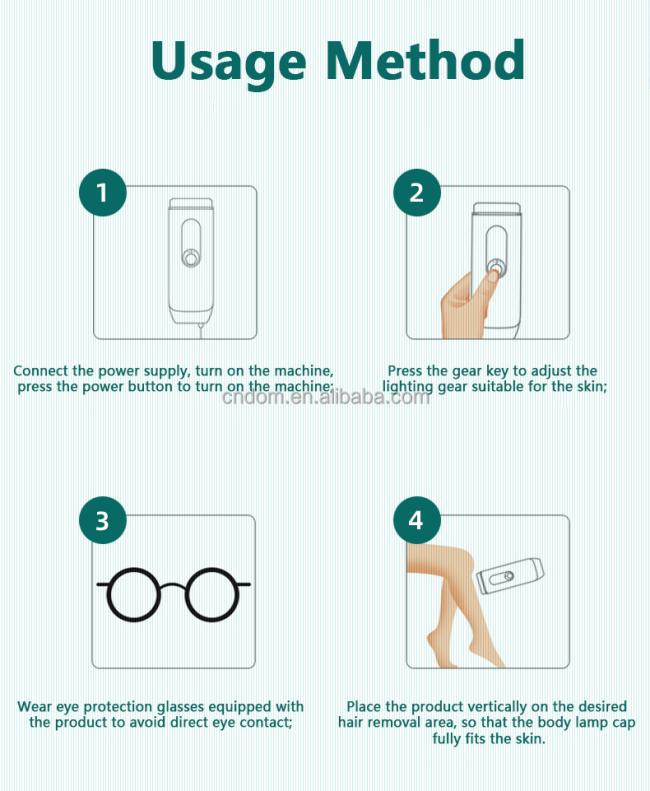 Usage Method

1

Connect the power supply, turn on the machine, press the power button to turn on the machine;

2

Press the gear key to adjust the lighting gear suitable for the skin;

cndom.en.alibaba.com

3

Wear eye protection glasses equipped with the product to avoid direct eye contact;

4

Place the product vertically on the desired hair removal area, so that the body lamp cap fully fits the skin.