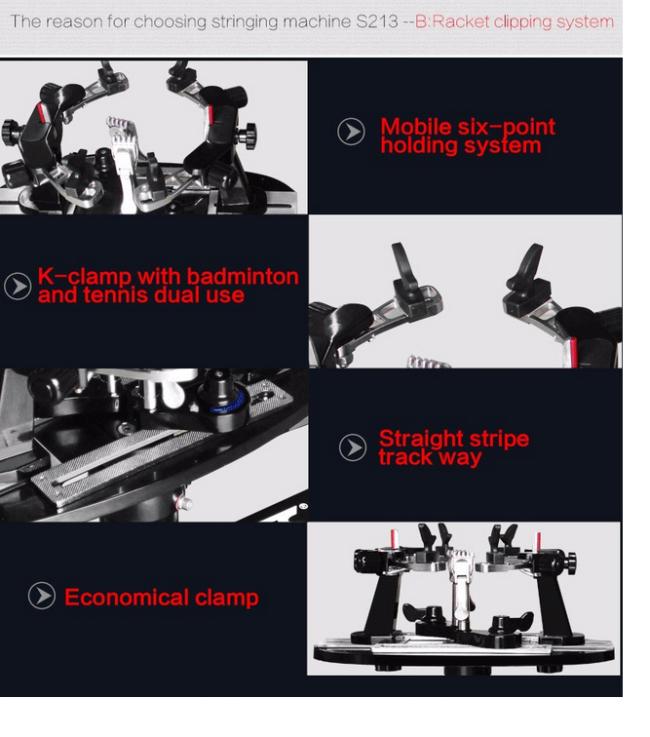 The reason for choosing stringing machine S213 --B:Racket clipping system

Mobile six-point holding system

K-clamp with badminton and tennis dual use

Straight stripe track way

Economical clamp