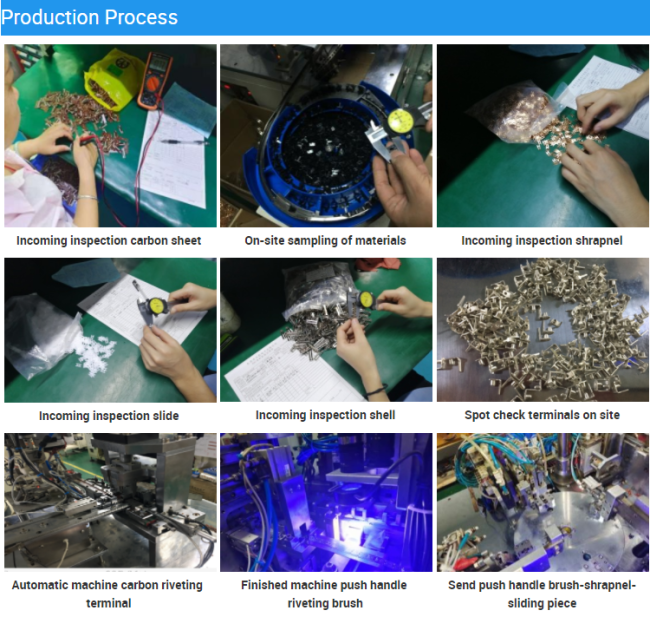 Production Process

Incoming inspection carbon sheet

On-site sampling of materials

Incoming inspection shrapnel

Incoming inspection slide

Incoming inspection shell

Spot check terminals on site

Automatic machine carbon riveting terminal

Finished machine push handle riveting brush

Send push handle brush-shrapnel-sliding piece