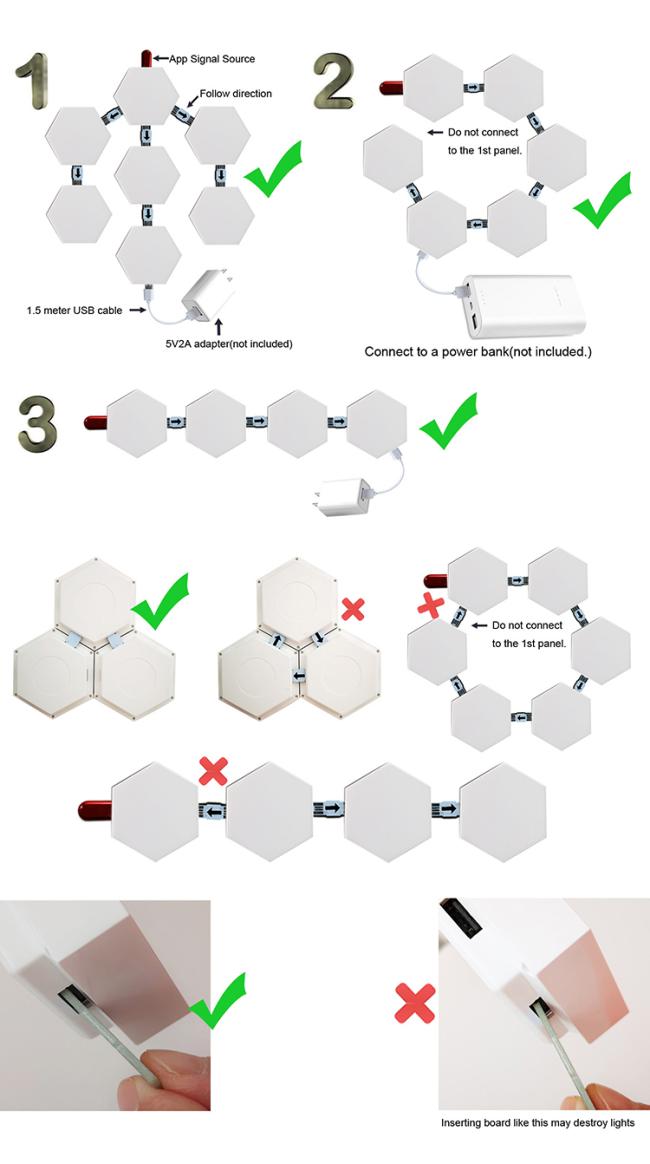 1

App Signal Source

Follow direction

1.5 meter USB cable

5V2A adapter(not included)

2

Do not connect to the 1st panel.

Connect to a power bank(not included.)

3

Do not connect to the 1st panel.

Inserting board like this may destroy lights