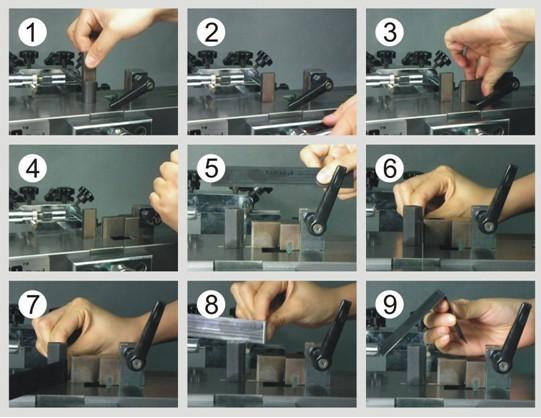 1
2
3
4
5
6
7
8
9