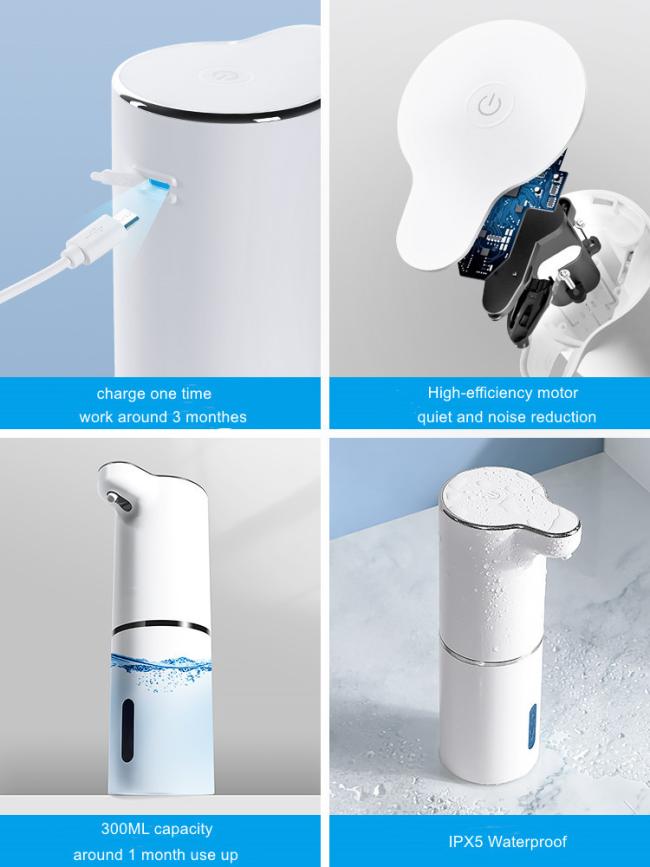 charge one time
work around 3 monthes

High-efficiency motor
quiet and noise reduction

300ML capacity
around 1 month use up

IPX5 Waterproof