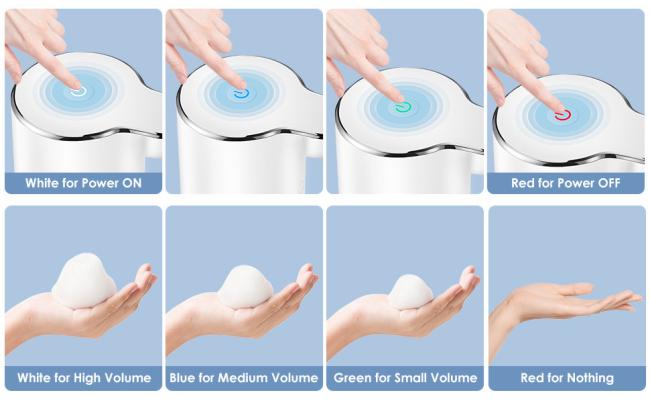 White for Power ON

Red for Power OFF

White for High Volume

Blue for Medium Volume

Green for Small Volume

Red for Nothing