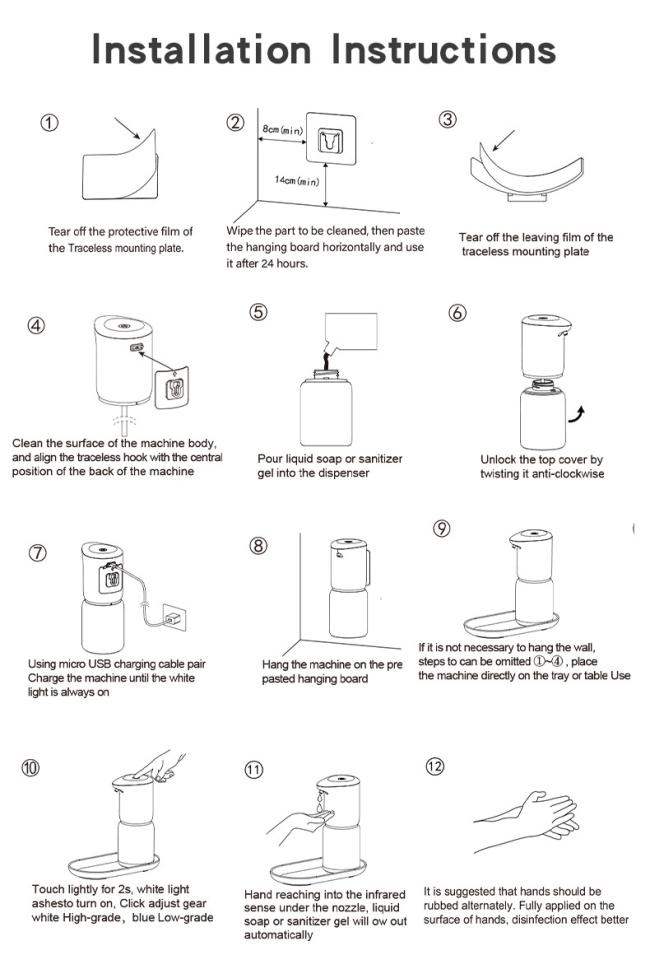 Installation Instructions

①

Tear off the protective film of the Traceless mounting plate.

②

8cm (min)

14cm (min)

Wipe the part to be cleaned, then paste the hanging board horizontally and use it after 24 hours.

③

Tear off the leaving film of the traceless mounting plate

④

Clean the surface of the machine body, and align the traceless hook with the central position of the back of the machine

⑤

Pour liquid soap or sanitizer gel into the dispenser

⑥

Unlock the top cover by twisting it anti-clockwise

⑦

Using micro USB charging cable pair Charge the machine until the white light is always on

⑧

Hang the machine on the pre pasted hanging board

⑨

If it is not necessary to hang the wall, steps to can be omitted ①~④ , place the machine directly on the tray or table Use

⑩

Touch lightly for 2s, white light ashesto turn on, Click adjust gear white High-grade, blue Low-grade

⑪

Hand reaching into the infrared sense under the nozzle, liquid soap or sanitizer gel will ow out automatically

⑫

It is suggested that hands should be rubbed alternately. Fully applied on the surface of hands, disinfection effect better