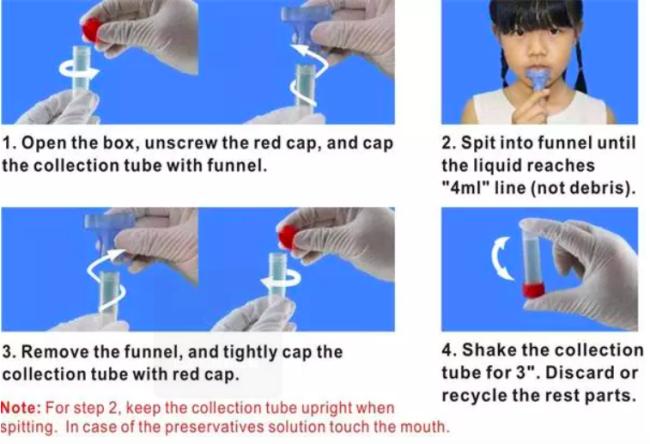 1. Open the box, unscrew the red cap, and cap the collection tube with funnel.

2. Spit into funnel until the liquid reaches "4ml" line (not debris).

3. Remove the funnel, and tightly cap the collection tube with red cap.

4. Shake the collection tube for 3". Discard or recycle the rest parts.

Note: For step 2, keep the collection tube upright when spitting. In case of the preservatives solution touch the mouth.