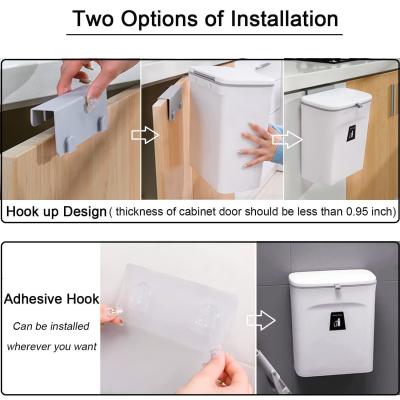 Two Options of Installation

Hook up Design ( thickness of cabinet door should be less than 0.95 inch)

Adhesive Hook

Can be installed wherever you want