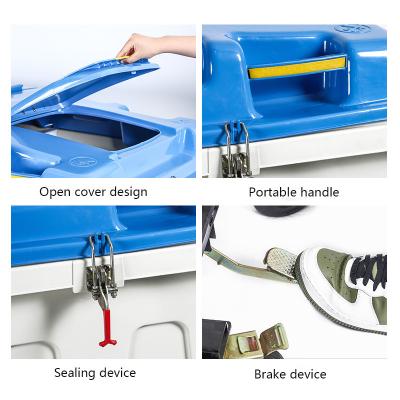 Open cover design

Portable handle

Sealing device

Brake device