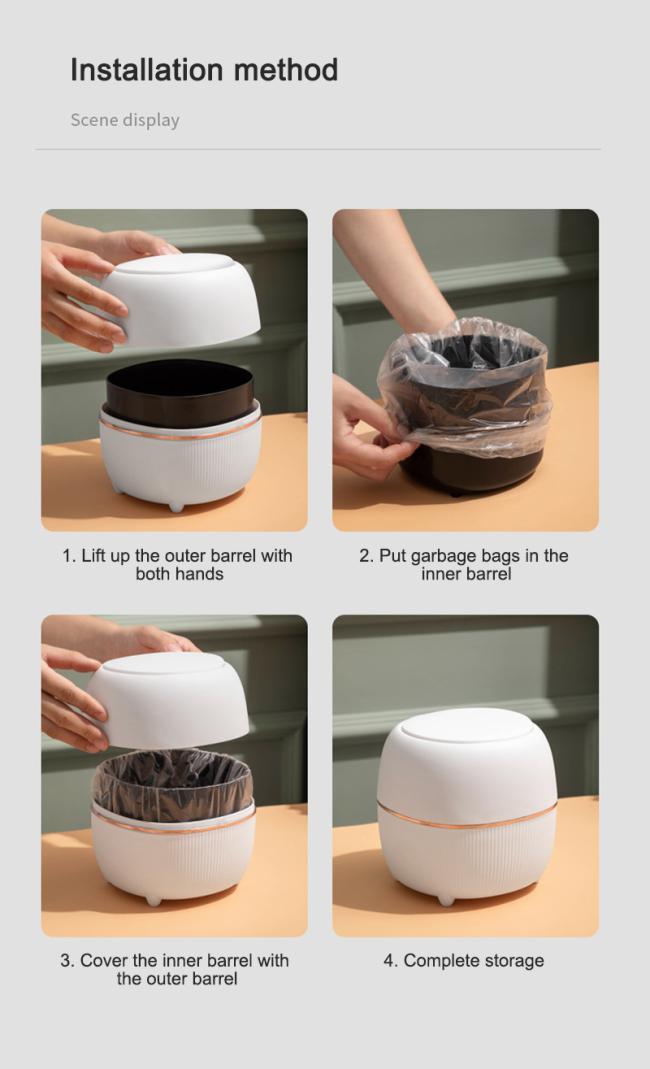 Installation method

Scene display

1. Lift up the outer barrel with both hands

2. Put garbage bags in the inner barrel

3. Cover the inner barrel with the outer barrel

4. Complete storage