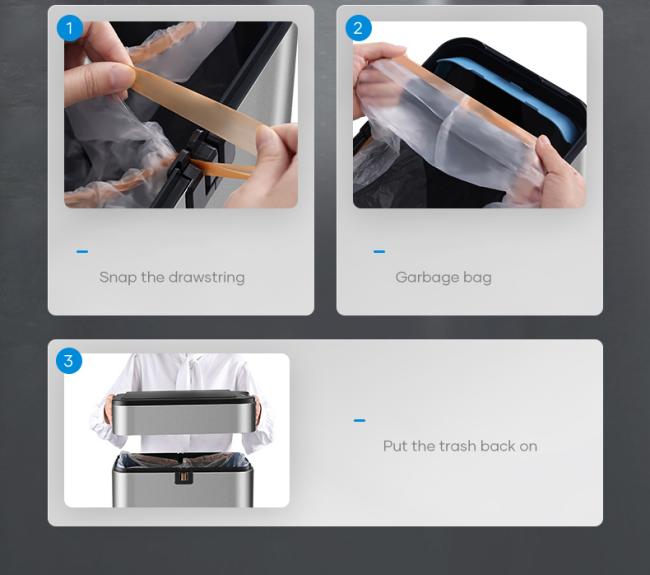 1

Snap the drawstring

2

Garbage bag

3

Put the trash back on