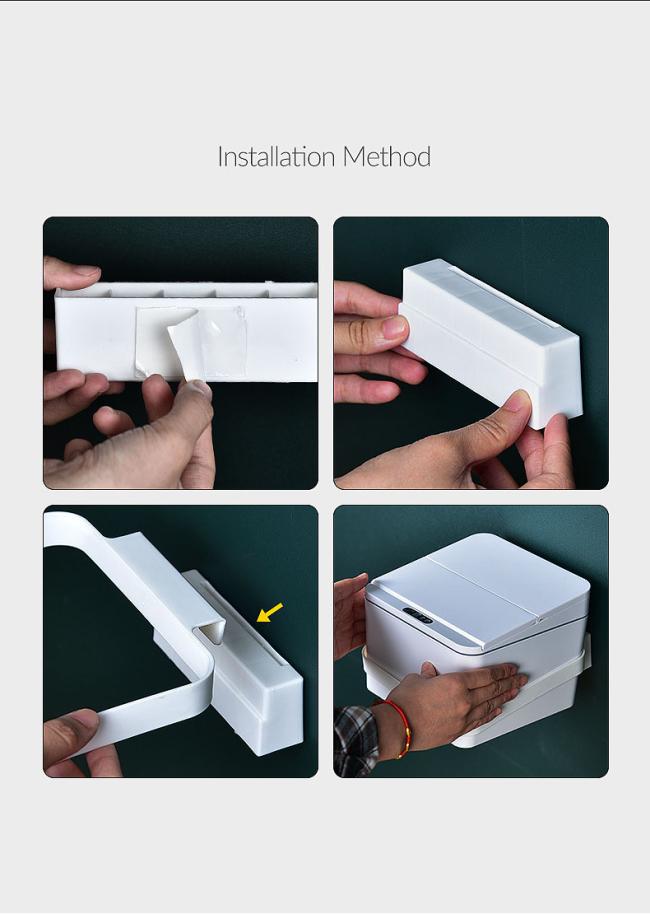 Installation Method