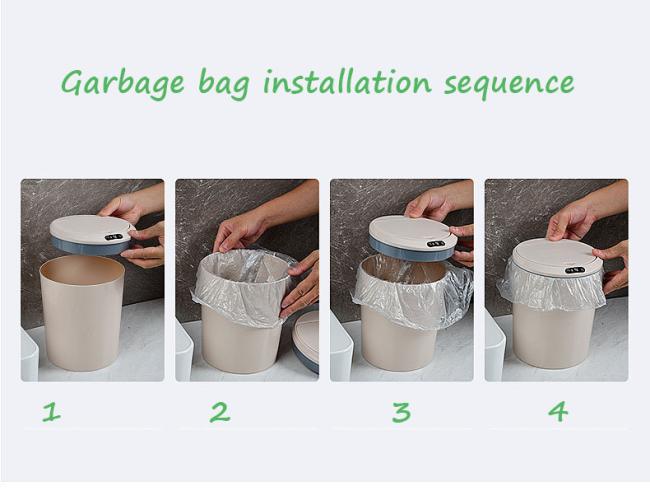 Garbage bag installation sequence

1

2

3

4