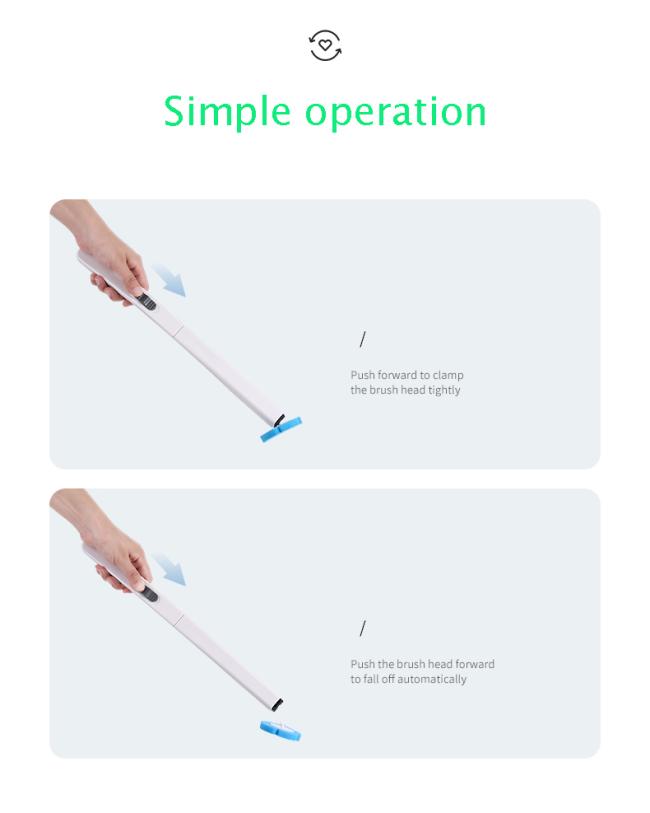 Simple operation

/

Push forward to clamp the brush head tightly

/

Push the brush head forward to fall off automatically