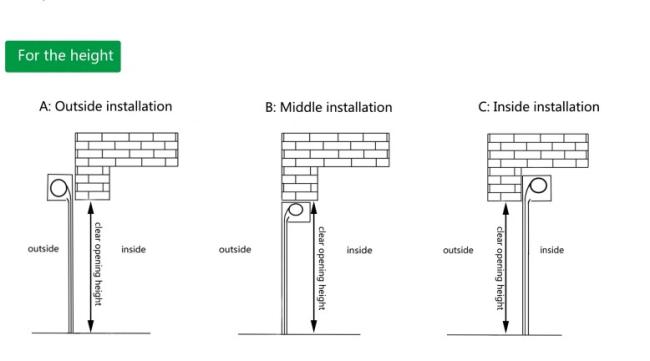 For the height

A: Outside installation

outside

clear opening height

inside

B: Middle installation

outside

clear opening height

inside

C: Inside installation

outside

clear opening height

inside