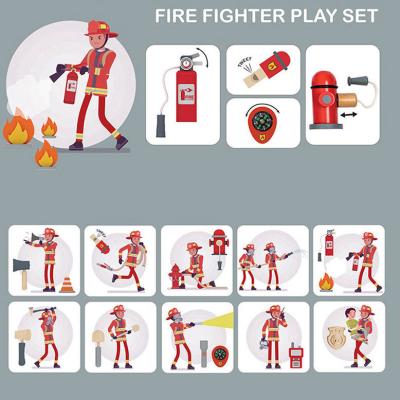 FIRE FIGHTER PLAY SET

TWEET