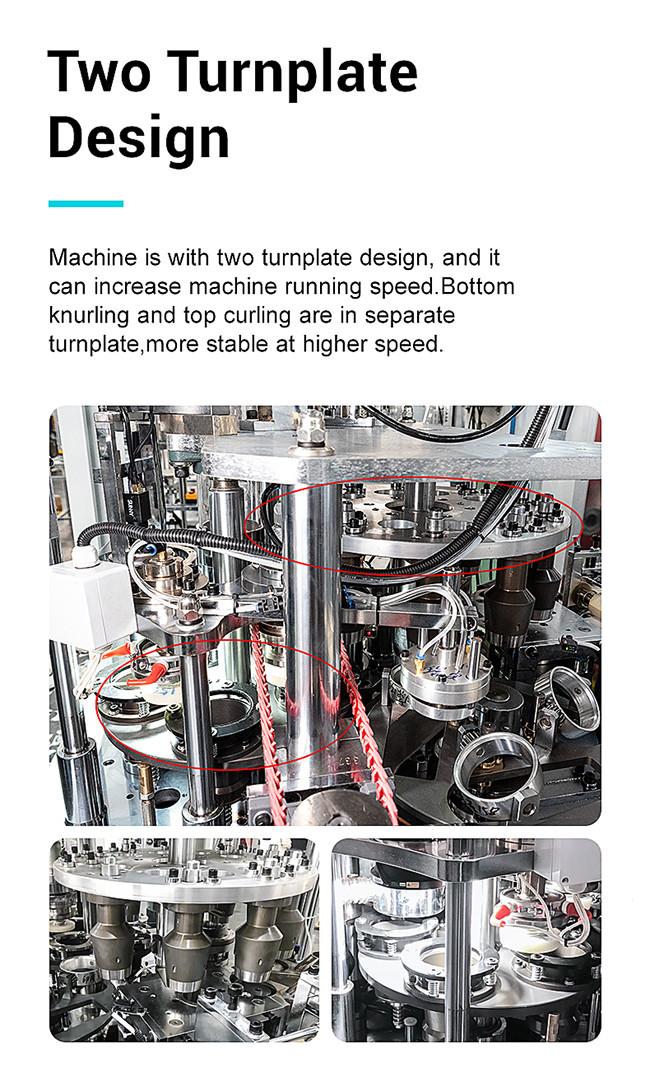 Two Turnplate Design

Machine is with two turnplate design, and it can increase machine running speed.Bottom knurling and top curling are in separate turnplate,more stable at higher speed.