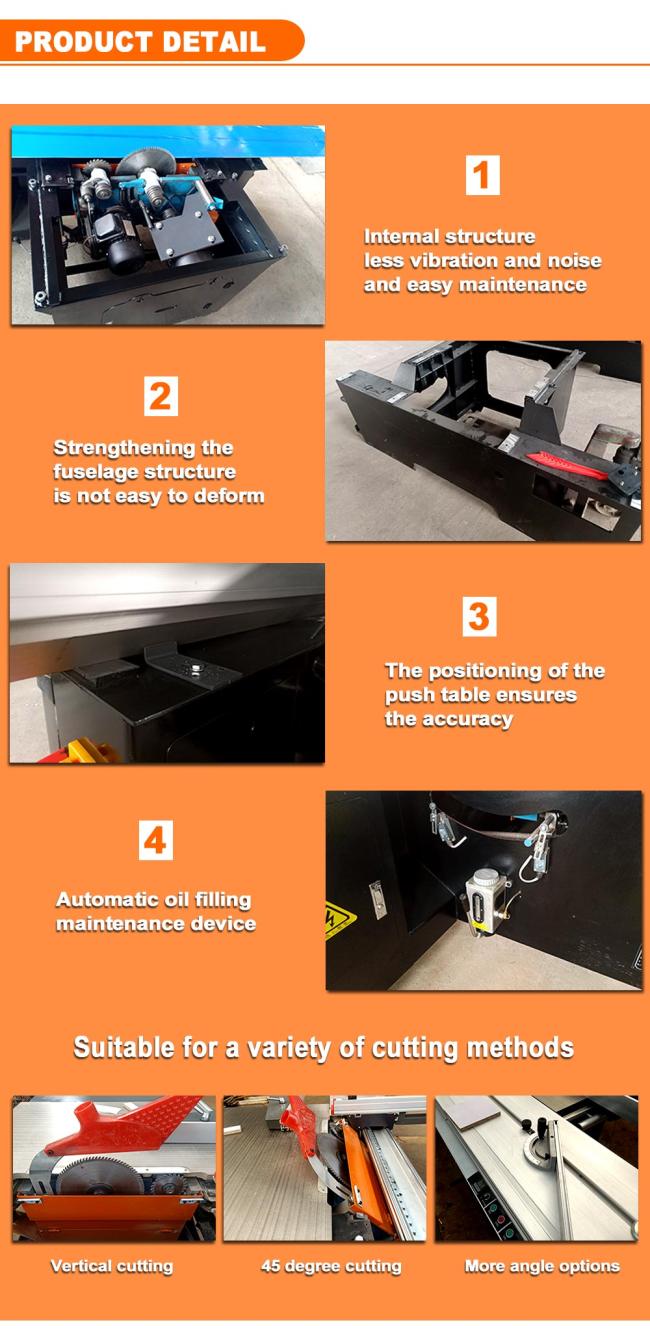 PRODUCT DETAIL

1

Internal structure less vibration and noise and easy maintenance

2

Strengthening the fuselage structure is not easy to deform

3

The positioning of the push table ensures the accuracy

4

Automatic oil filling maintenance device

Suitable for a variety of cutting methods

Vertical cutting

45 degree cutting

More angle options