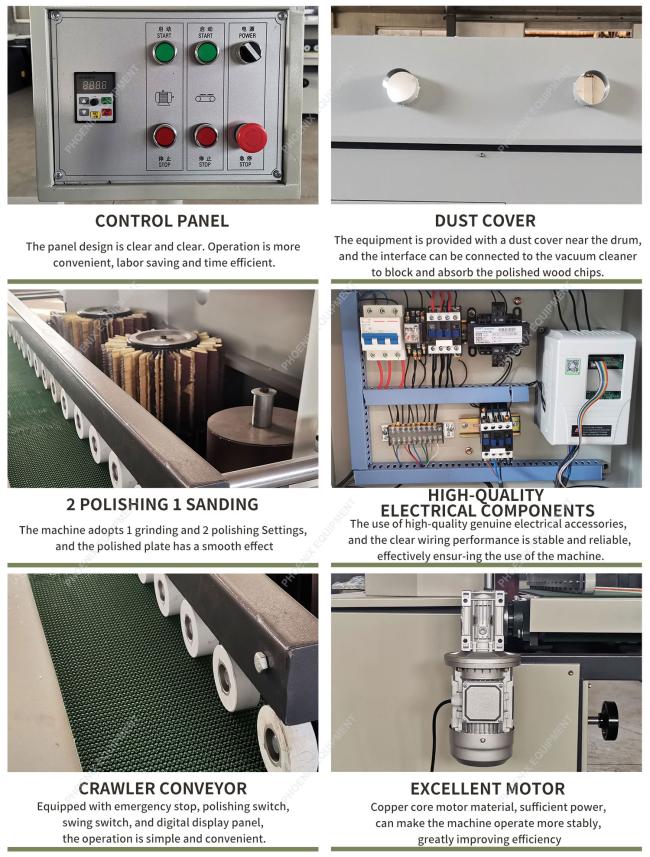 启动
START

启动
START

电源
POWER

停止
STOP

停止
STOP

急停
STOP

PHOENIX EQUIPMENT

CONTROL PANEL
The panel design is clear and clear. Operation is more convenient, labor saving and time efficient.

DUST COVER
The equipment is provided with a dust cover near the drum, and the interface can be connected to the vacuum cleaner to block and absorb the polished wood chips.

2 POLISHING 1 SANDING
The machine adopts 1 grinding and 2 polishing Settings, and the polished plate has a smooth effect

HIGH-QUALITY ELECTRICAL COMPONENTS
The use of high-quality genuine electrical accessories, and the clear wiring performance is stable and reliable, effectively ensur-ing the use of the machine.

CRAWLER CONVEYOR
Equipped with emergency stop, polishing switch, swing switch, and digital display panel, the operation is simple and convenient.

EXCELLENT MOTOR
Copper core motor material, sufficient power, can make the machine operate more stably, greatly improving efficiency