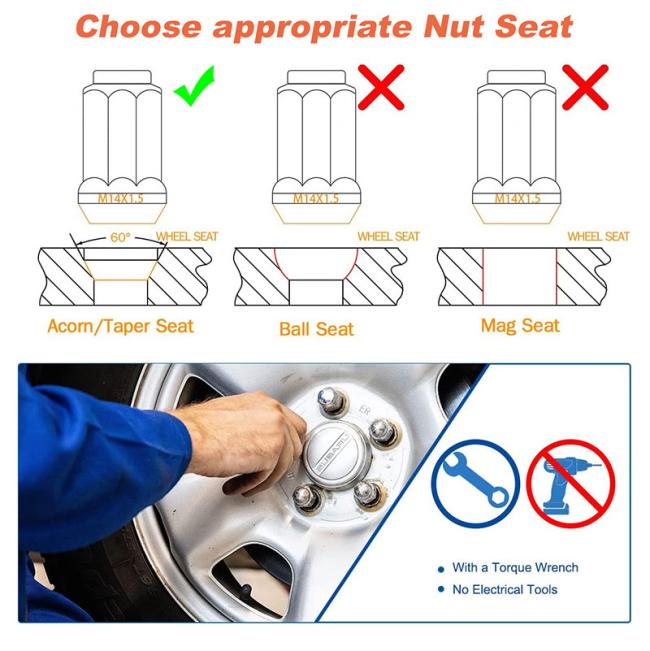 Choose appropriate Nut Seat

M14X1.5

60°

WHEEL SEAT

Acorn/Taper Seat

M14X1.5

WHEEL SEAT

Ball Seat

M14X1.5

WHEEL SEAT

Mag Seat

SUBARU

ER

• With a Torque Wrench
• No Electrical Tools