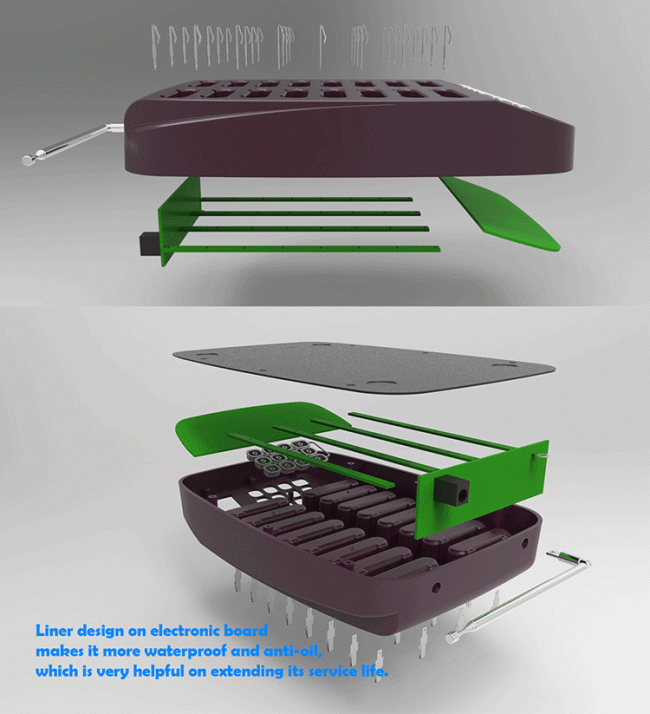 Liner design on electronic board makes it more waterproof and anti-oil, which is very helpful on extending its service life.