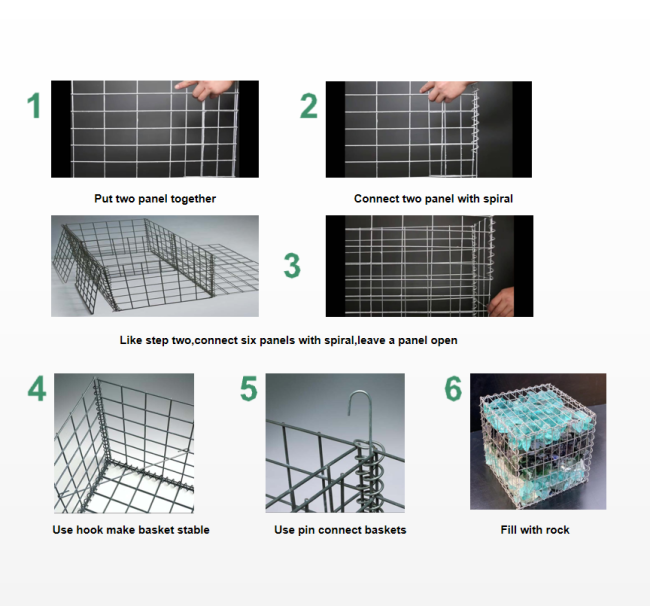 1

Put two panel together

2

Connect two panel with spiral

3

Like step two,connect six panels with spiral,leave a panel open

4

Use hook make basket stable

5

Use pin connect baskets

6

Fill with rock