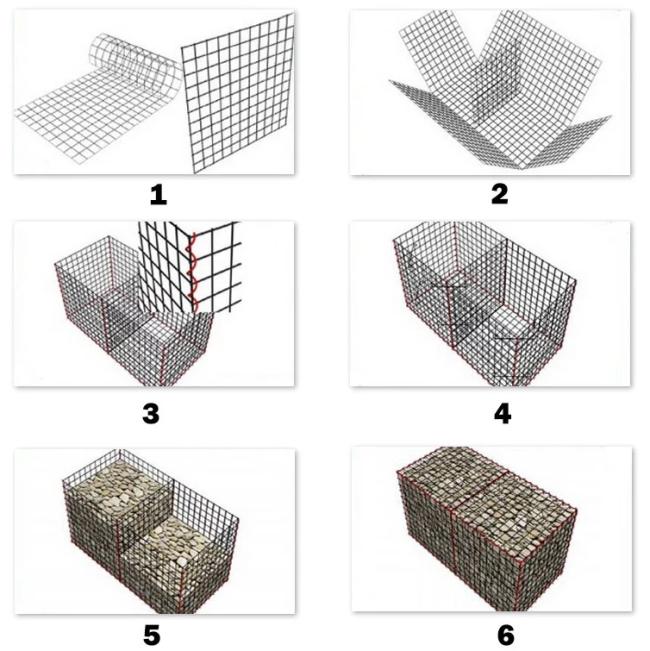 1

2

3

4

5

6