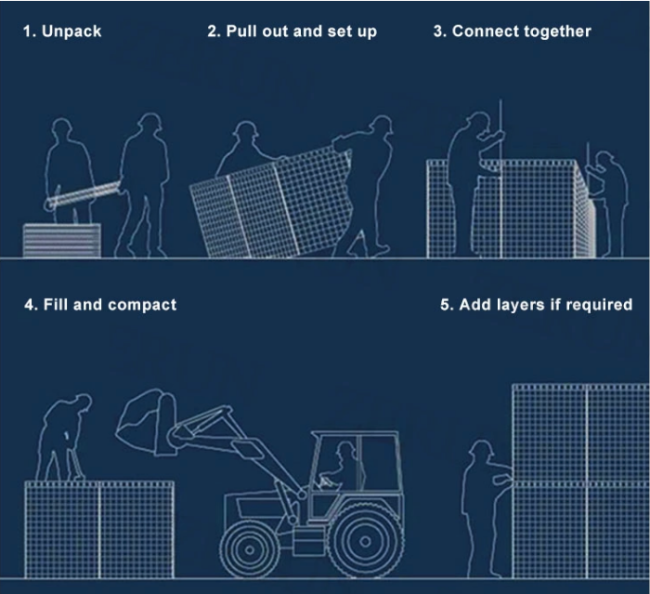 1. Unpack

2. Pull out and set up

3. Connect together

4. Fill and compact

5. Add layers if required