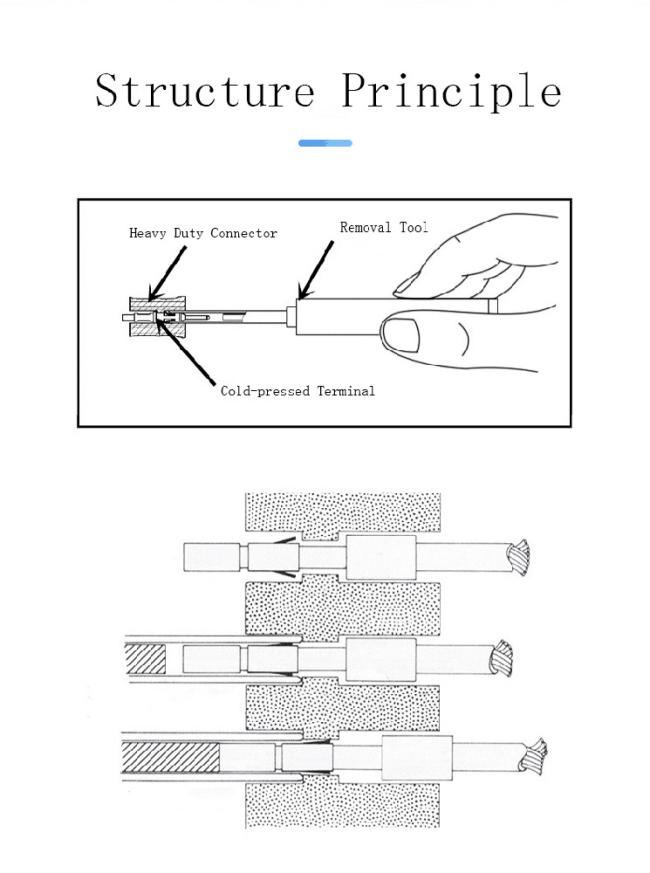 Structure Principle

Heavy Duty Connector

Removal Tool

Cold-pressed Terminal