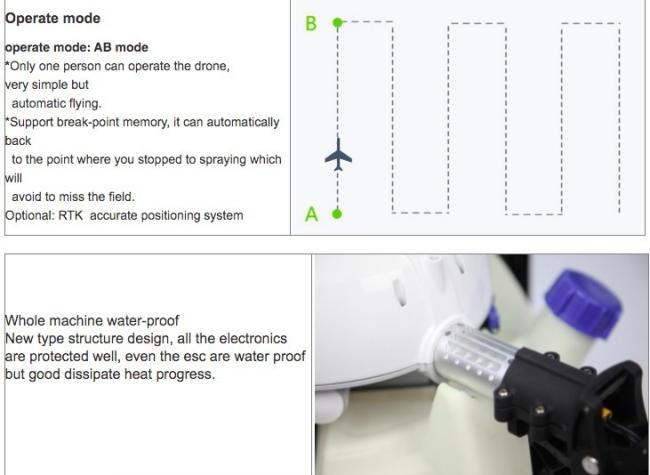 Operate mode

operate mode: AB mode
*Only one person can operate the drone, very simple but automatic flying.
*Support break-point memory, it can automatically back to the point where you stopped to spraying which will avoid to miss the field.
Optional: RTK accurate positioning system

B

A

Whole machine water-proof
New type structure design, all the electronics are protected well, even the esc are water proof but good dissipate heat progress.