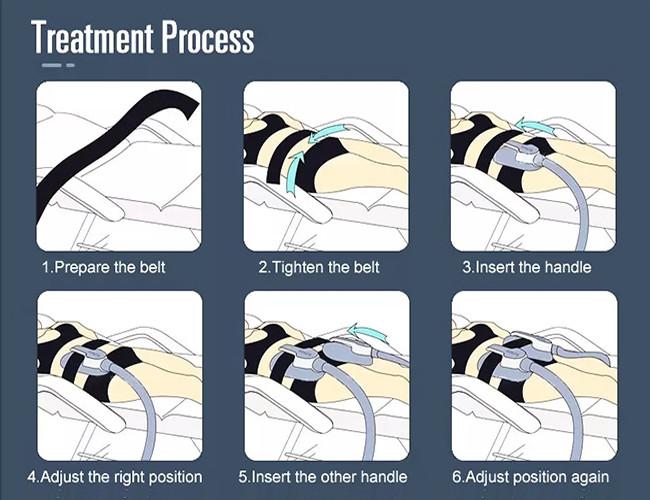 Treatment Process

1.Prepare the belt

2.Tighten the belt

3.Insert the handle

4.Adjust the right position

5.Insert the other handle

6.Adjust position again