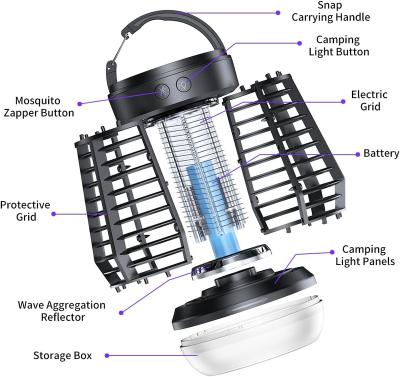 Snap
Carrying Handle

Camping
Light Button

Mosquito
Zapper Button

Electric
Grid

Battery

Protective
Grid

Camping
Light Panels

Wave Aggregation
Reflector

Storage Box