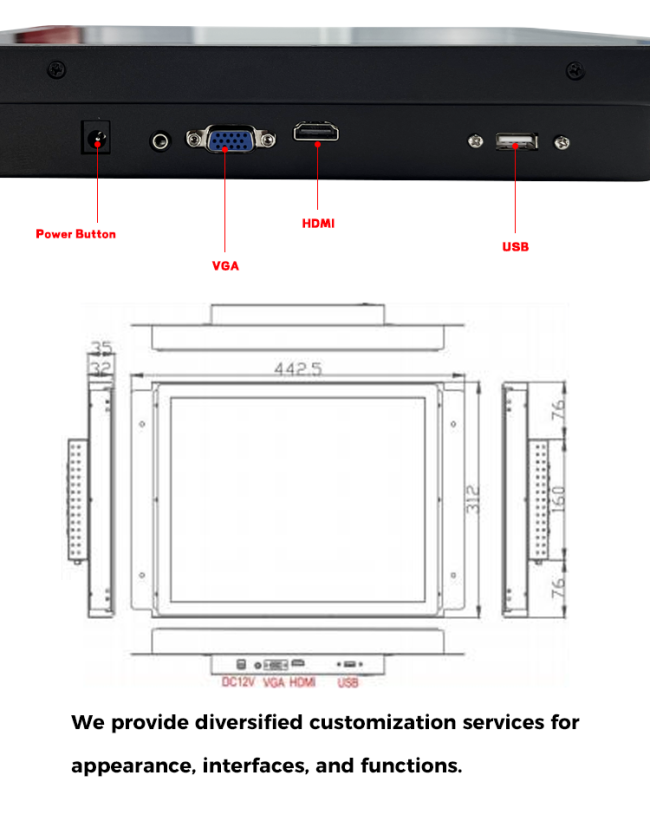 Power Button

VGA

HDMI

USB

35
32
442.5

312

76
160
76

DC12V VGA HDMI USB

We provide diversified customization services for appearance, interfaces, and functions.