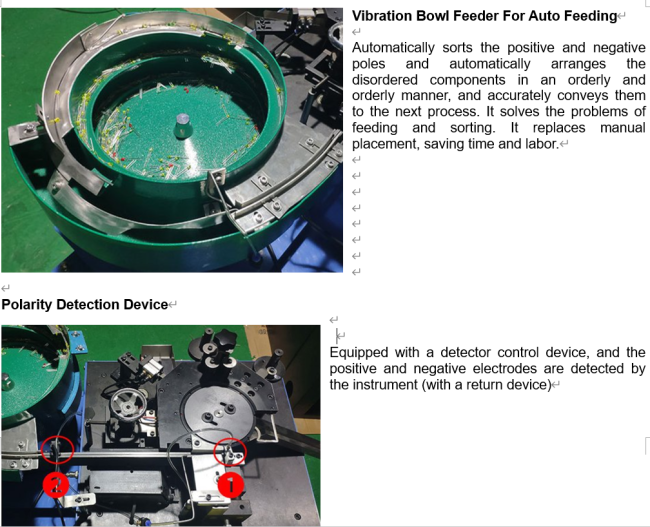 Vibration Bowl Feeder For Auto Feeding

Automatically sorts the positive and negative poles and automatically arranges the disordered components in an orderly and orderly manner, and accurately conveys them to the next process. It solves the problems of feeding and sorting. It replaces manual placement, saving time and labor.

Polarity Detection Device

Equipped with a detector control device, and the positive and negative electrodes are detected by the instrument (with a return device)

2

1