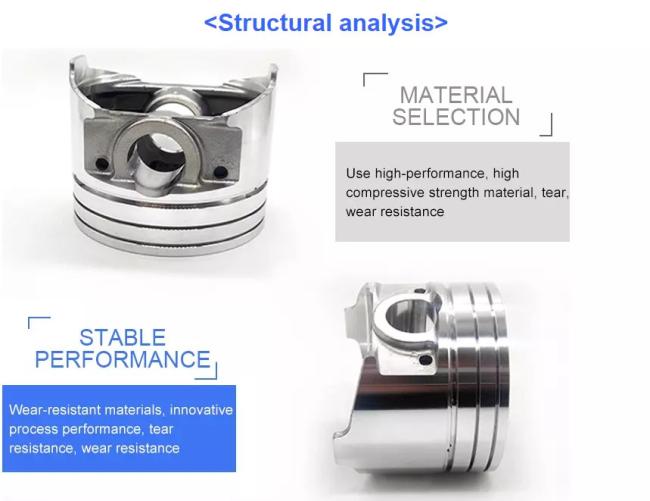 <Structural analysis>

MATERIAL SELECTION

Use high-performance, high compressive strength material, tear, wear resistance

STABLE PERFORMANCE

Wear-resistant materials, innovative process performance, tear resistance, wear resistance