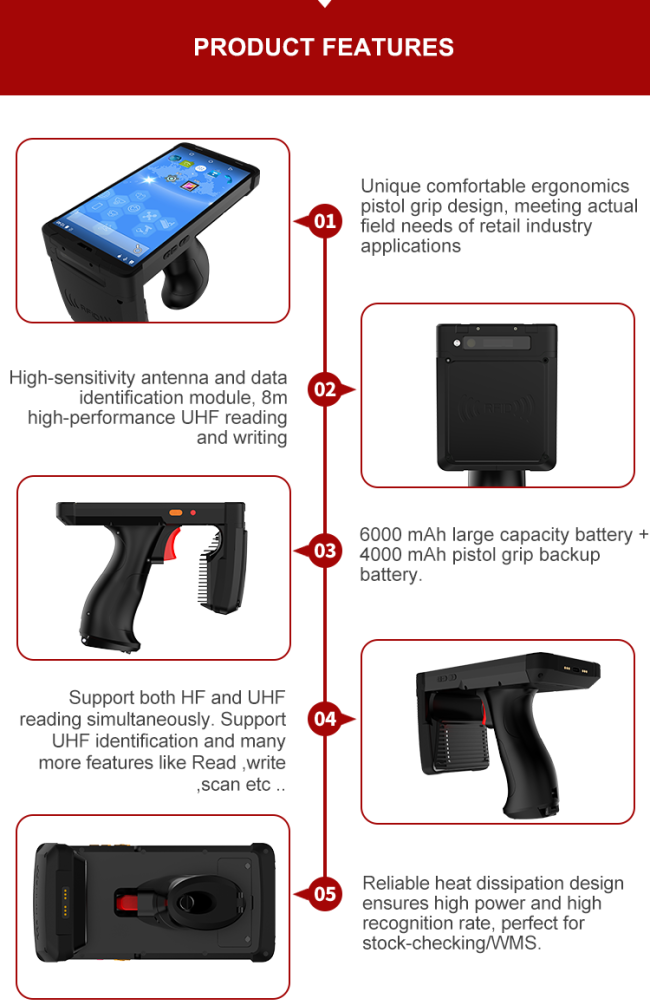 PRODUCT FEATURES

01

Unique comfortable ergonomics pistol grip design, meeting actual field needs of retail industry applications

02

High-sensitivity antenna and data identification module, 8m high-performance UHF reading and writing

03

6000 mAh large capacity battery + 4000 mAh pistol grip backup battery.

04

Support both HF and UHF reading simultaneously. Support UHF identification and many more features like Read ,write ,scan etc ..

05

Reliable heat dissipation design ensures high power and high recognition rate, perfect for stock-checking/WMS.