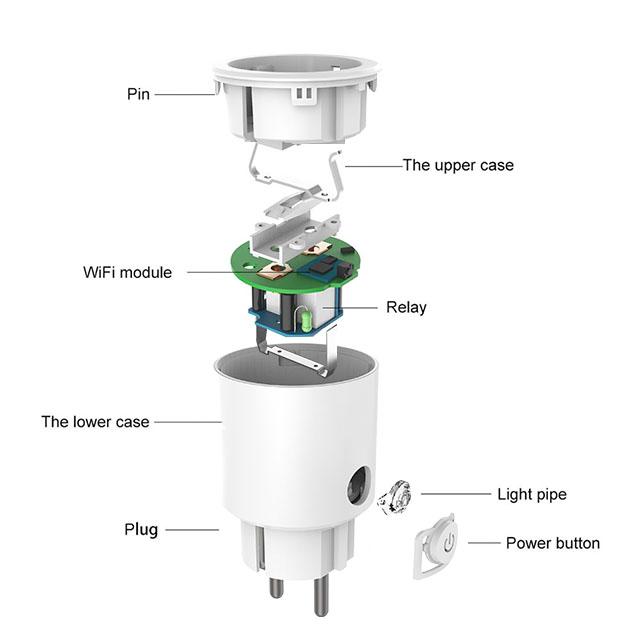 Pin
The upper case
WiFi module
Relay
The lower case
Light pipe
Plug
Power button