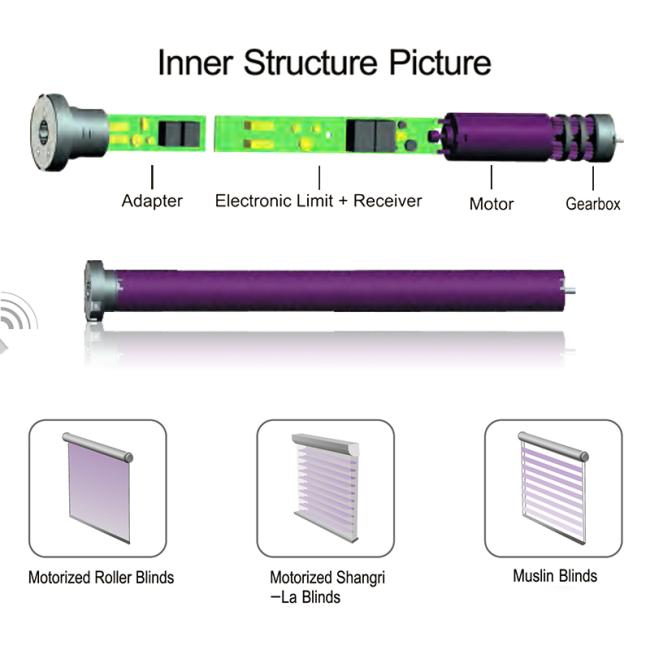 Inner Structure Picture

Adapter

Electronic Limit + Receiver

Motor

Gearbox

Motorized Roller Blinds

Motorized Shangri −La Blinds

Muslin Blinds