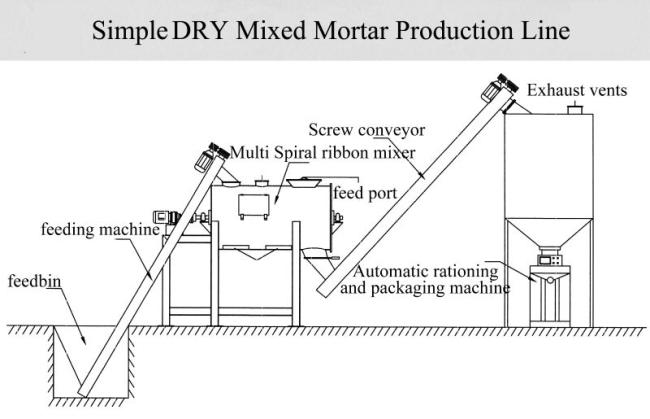 Simple DRY Mixed Mortar Production Line

Exhaust vents

Screw conveyor

Multi Spiral ribbon mixer

feed port

feeding machine

feedbin

Automatic rationing and packaging machine