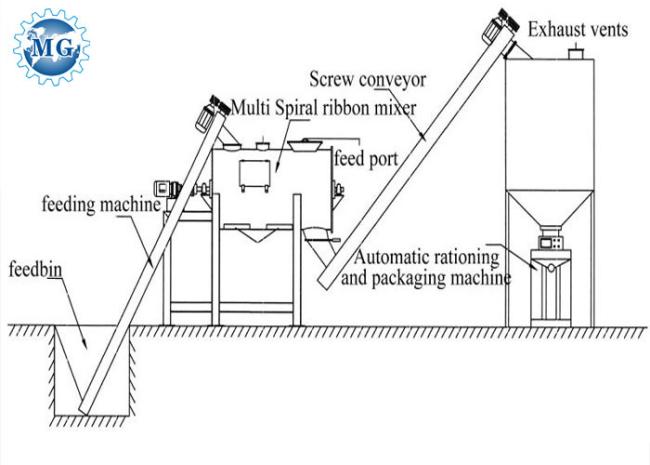 MG

Exhaust vents

Screw conveyor

Multi Spiral ribbon mixer

feed port

feeding machine

Automatic rationing and packaging machine

feedbin