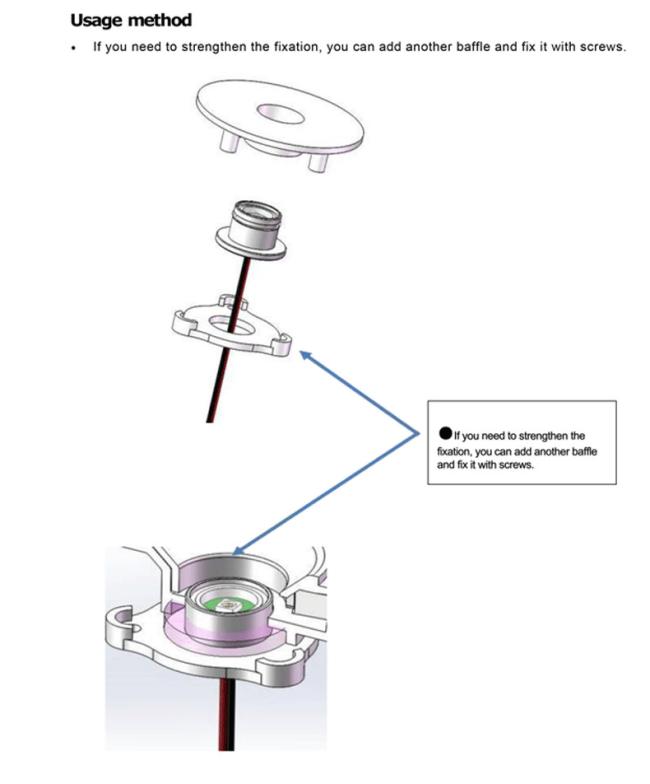 Usage method

• If you need to strengthen the fixation, you can add another baffle and fix it with screws.

● If you need to strengthen the fixation, you can add another baffle and fix it with screws.