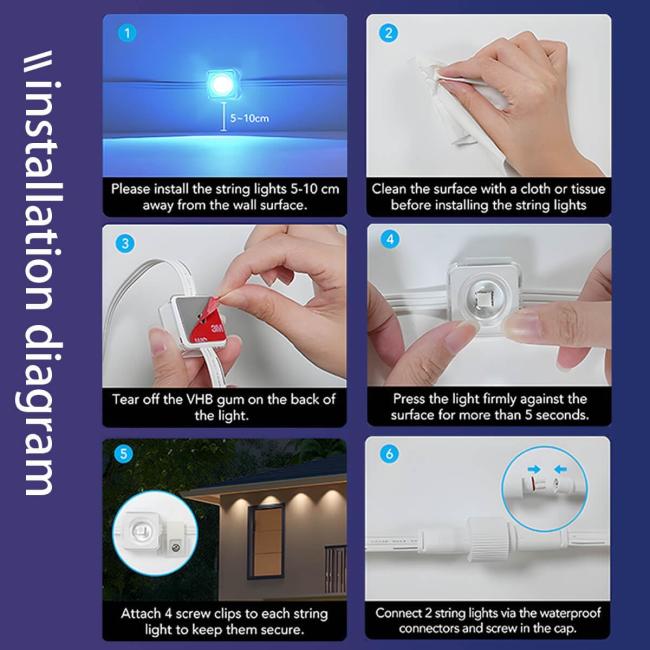 \\installation diagram

1
5~10cm
Please install the string lights 5-10 cm away from the wall surface.

2
Clean the surface with a cloth or tissue before installing the string lights

3
3M
Tear off the VHB gum on the back of the light.

4
Press the light firmly against the surface for more than 5 seconds.

5
Attach 4 screw clips to each string light to keep them secure.

6
Connect 2 string lights via the waterproof connectors and screw in the cap.